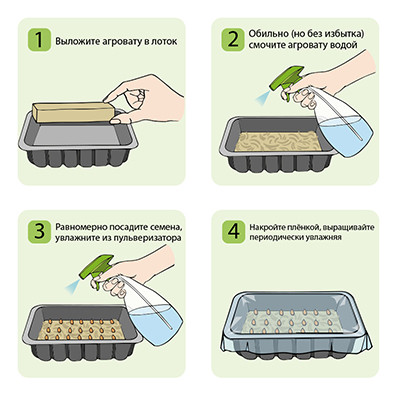 1 Выложите агровату в лоток

2 Обильно (но без избытка) смочите агровату водой

3 Равномерно посадите семена, увлажните из пульверизатора

4 Накройте плёнкой, выращивайте периодически увлажняя